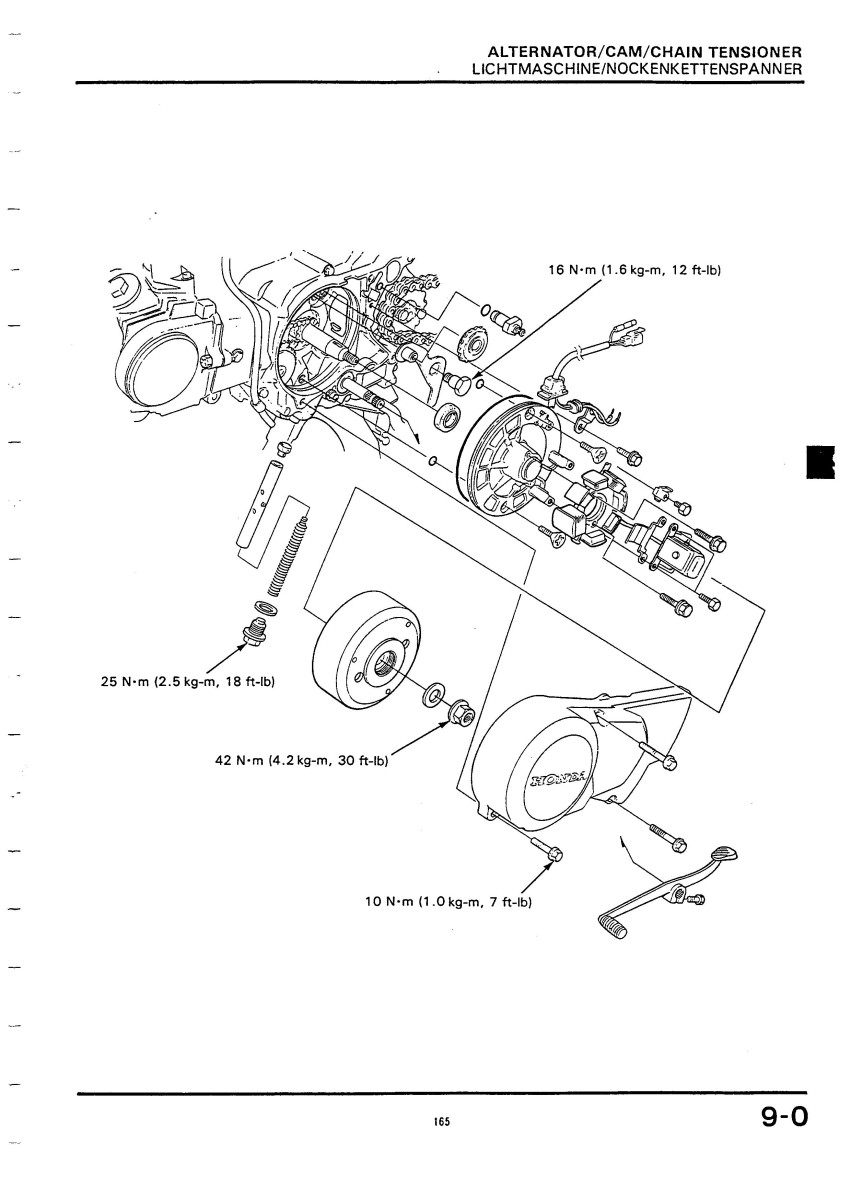 ALTERNATOR/CAM/CHAIN TENSIONER
LICHTMASCHINE/NOCKENKETTENSPANNER

16 N·m (1.6 kg-m, 12 ft-lb)

25 N·m (2.5 kg-m, 18 ft-lb)

42 N·m (4.2 kg-m, 30 ft-lb)

HONDA

10 N·m (1.0 kg-m, 7 ft-lb)

165

9-0