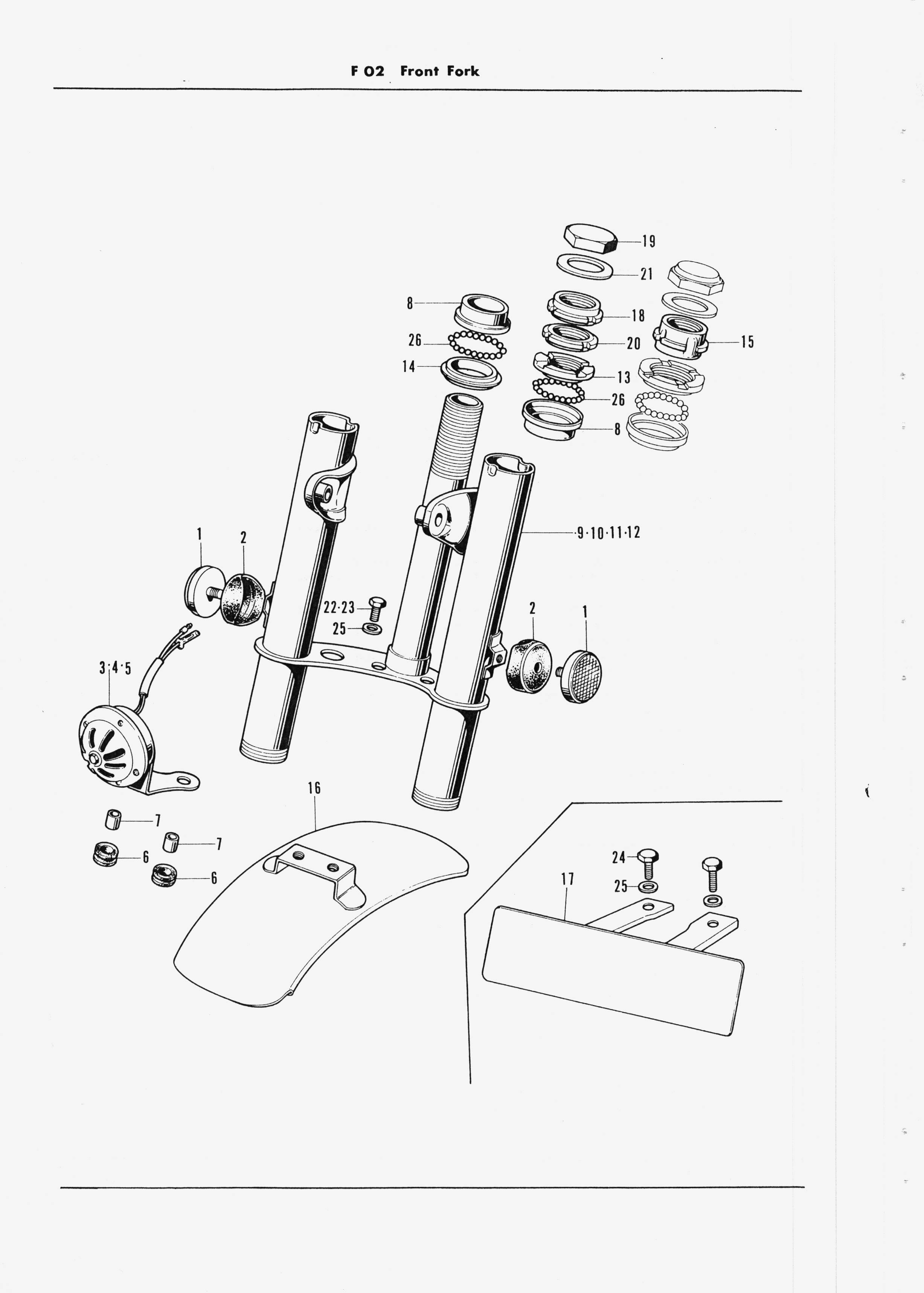 F 02 Front Fork

19
21
8
18
26
20
15
14
13
26
8
9·10·11·12
1
2
22·23
25
2
1
3·4·5
16
7
7
6
6
24
17
25