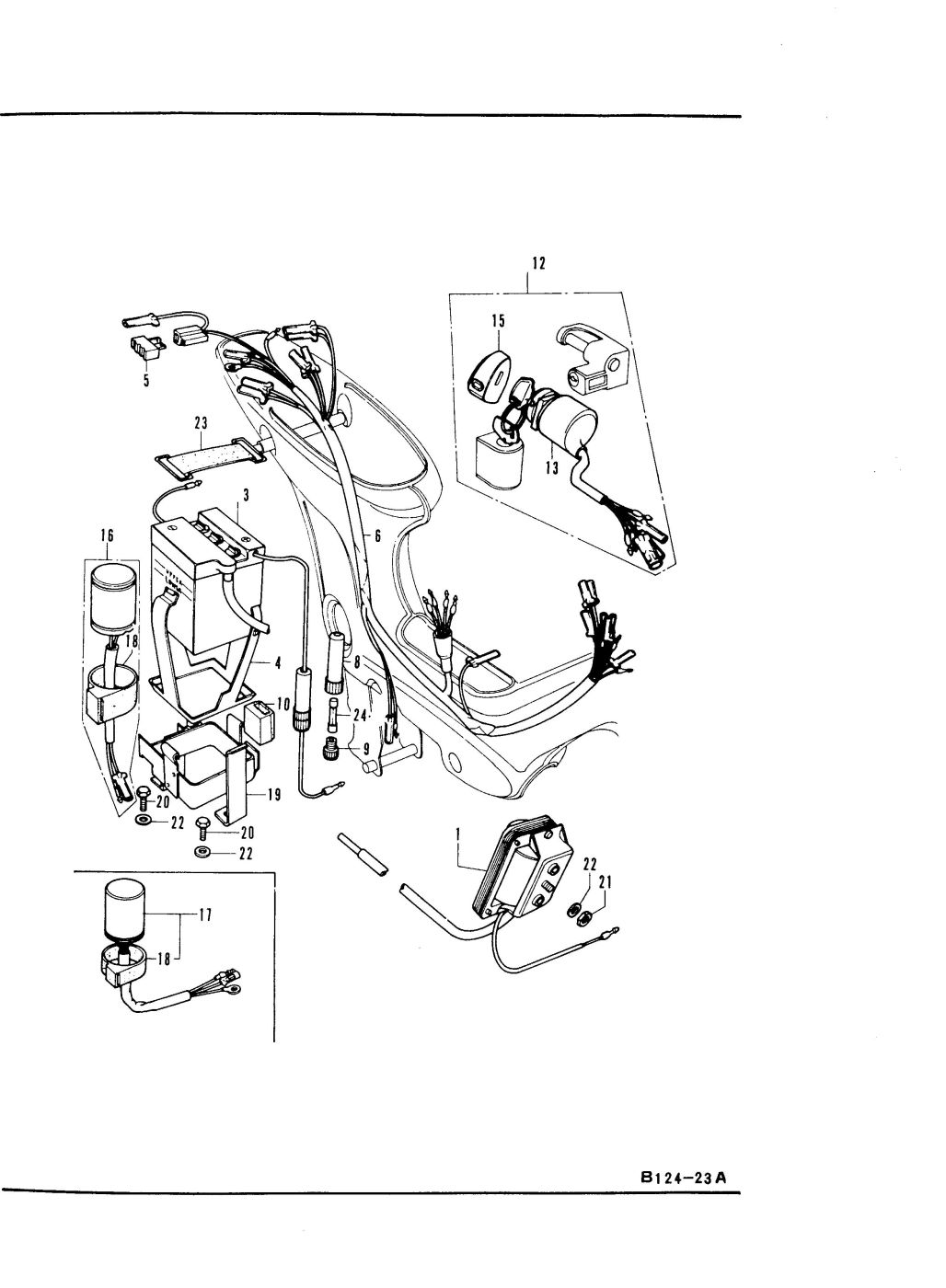 12

15

5

23

13

3

16

6

18

4

8

10

24

9

19

20

22

20

22

1

22

21

17

18

B124-23A