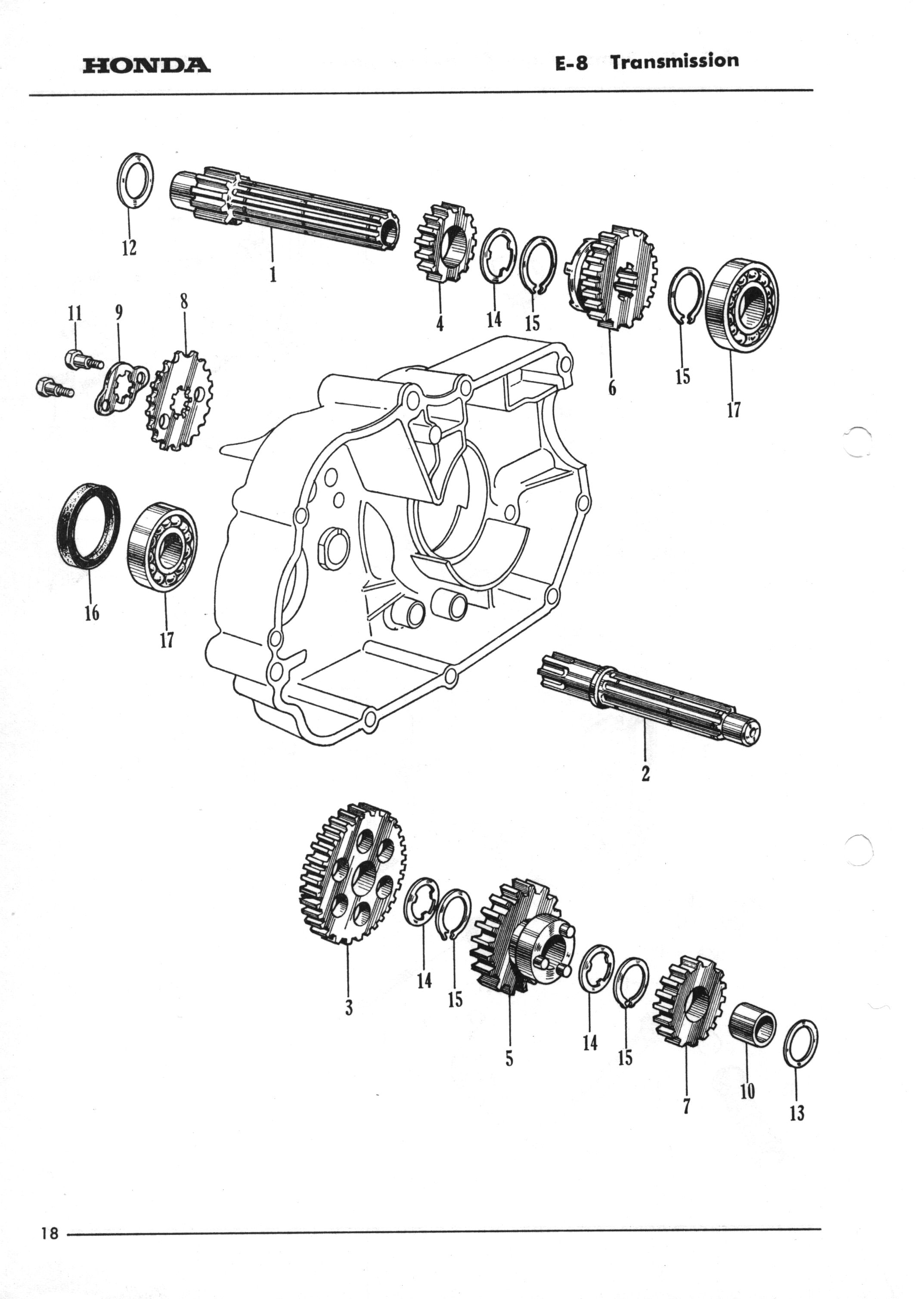 HONDA

E-8 Transmission

12
1
4
14
15
6
15
17
11
9
8
16
17
2
3
14
15
5
14
15
7
10
13

18