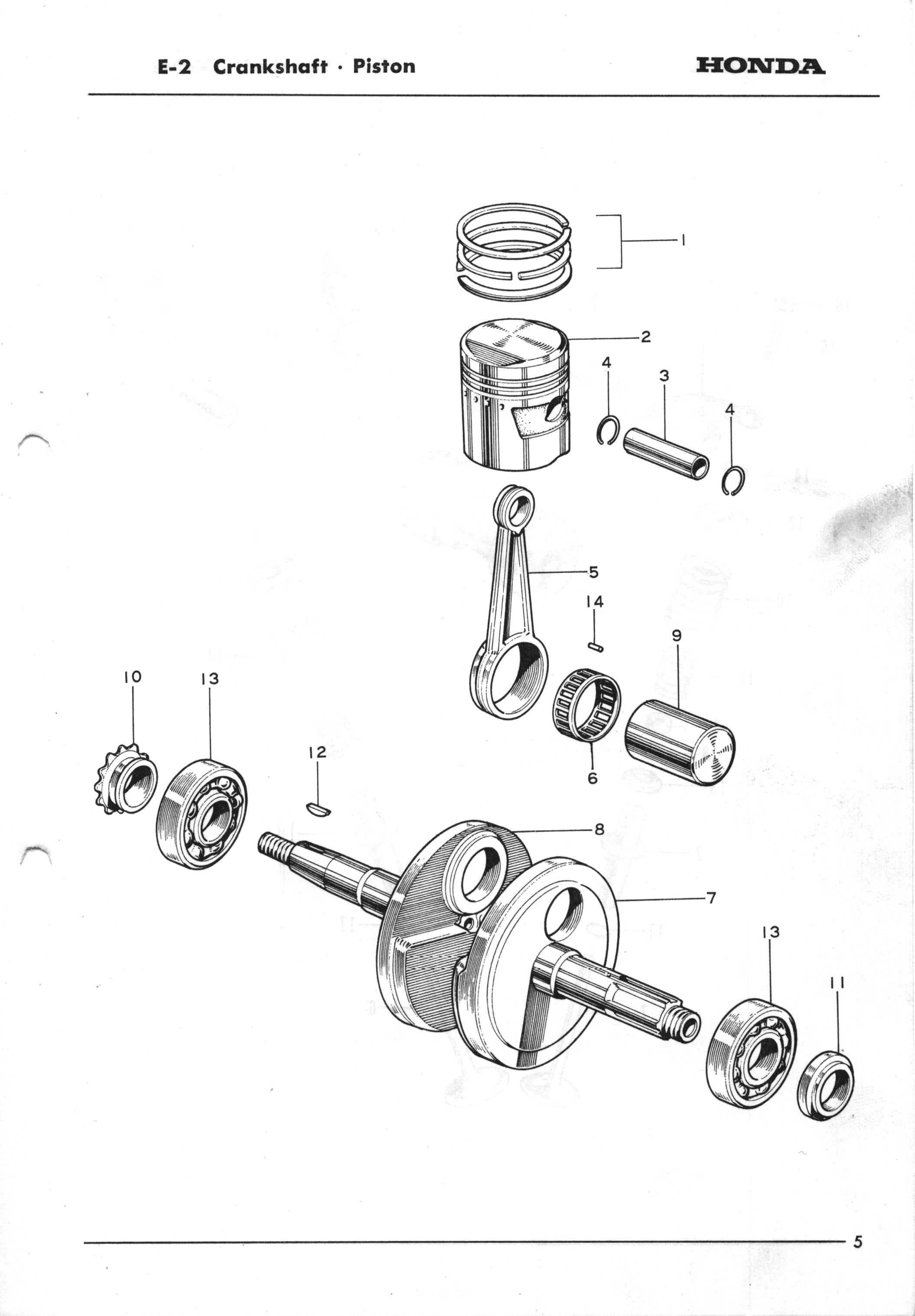 E-2 Crankshaft · Piston

HONDA

1

2

4

3

4

5

14

9

10

13

12

6

8

7

13

11

5