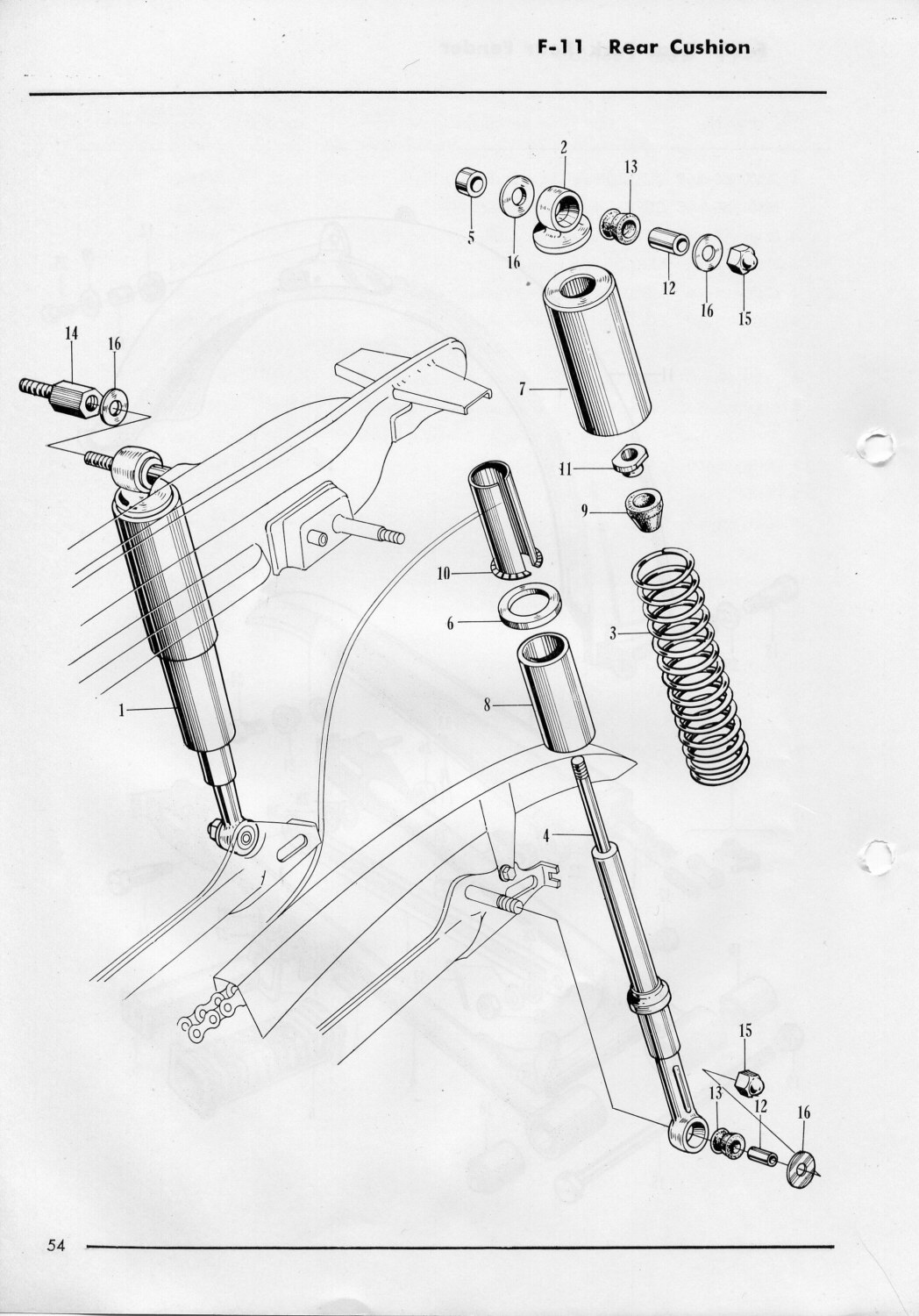 F-11 Rear Cushion

2
13
5
16
12
16
15
14
16
7
11
9
10
6
3
8
1
4
15
13
12
16

54